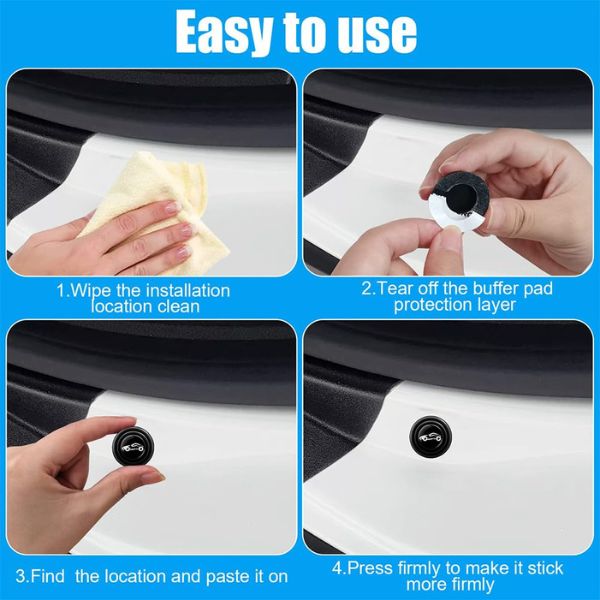 Easy to use

1.Wipe the installation location clean

2.Tear off the buffer pad protection layer

3.Find the location and paste it on

4.Press firmly to make it stick more firmly